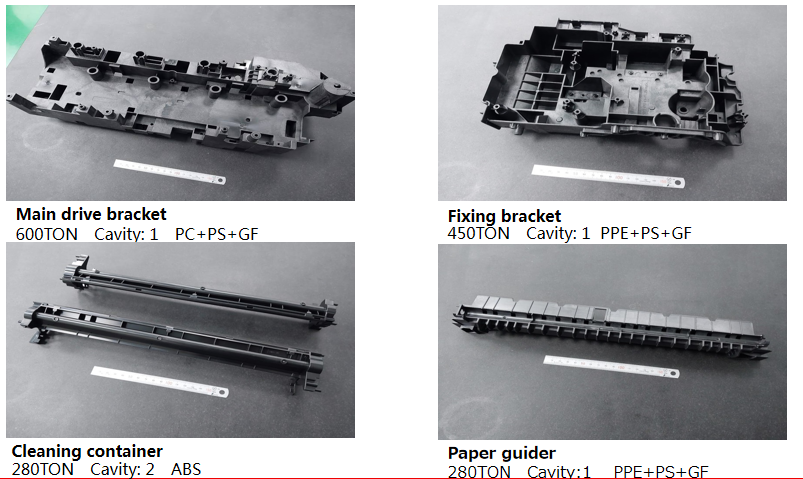 Main drive bracket
600TON Cavity: 1 PC+PS+GF

Fixing bracket
450TON Cavity: 1 PPE+PS+GF

Cleaning container
280TON Cavity: 2 ABS

Paper guider
280TON Cavity:1 PPE+PS+GF